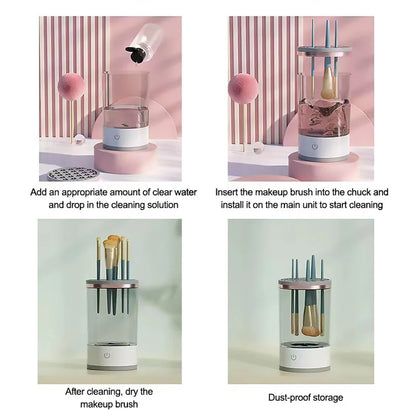 Add an appropriate amount of clear water and drop in the cleaning solution

Insert the makeup brush into the chuck and install it on the main unit to start cleaning

After cleaning, dry the makeup brush

Dust-proof storage